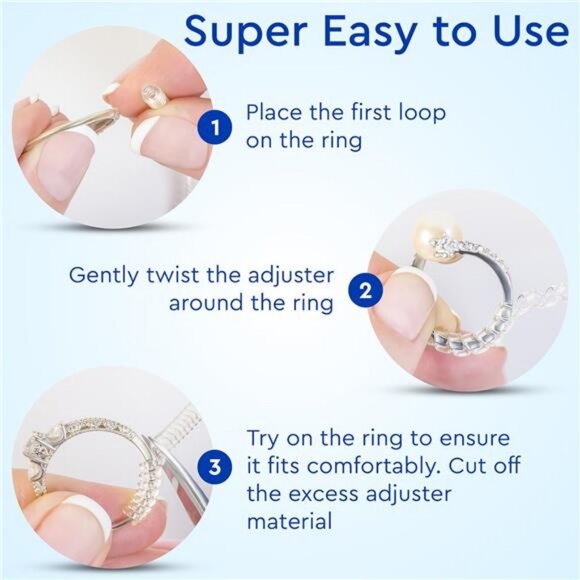 Super Easy to Use

1 Place the first loop on the ring

Gently twist the adjuster around the ring 2

3 Try on the ring to ensure it fits comfortably. Cut off the excess adjuster material